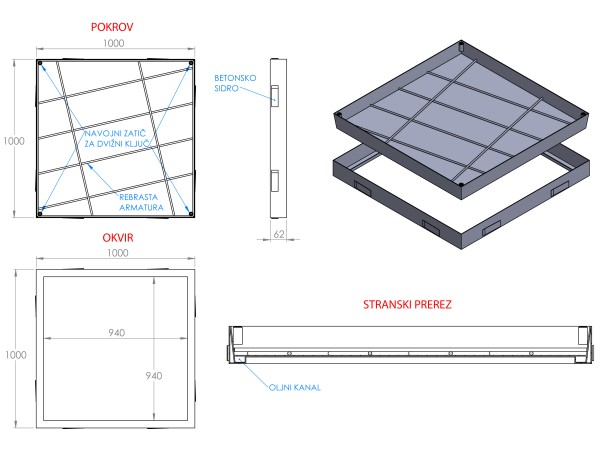 POKROV

1000

1000

NAVOJNI ZATIČ ZA DVIŽNI KLJUČ

REBRASTA ARMATURA

BETONSKO SIDRO

62

OKVIR

1000

1000

940

940

STRANSKI PREREZ

OLJNI KANAL