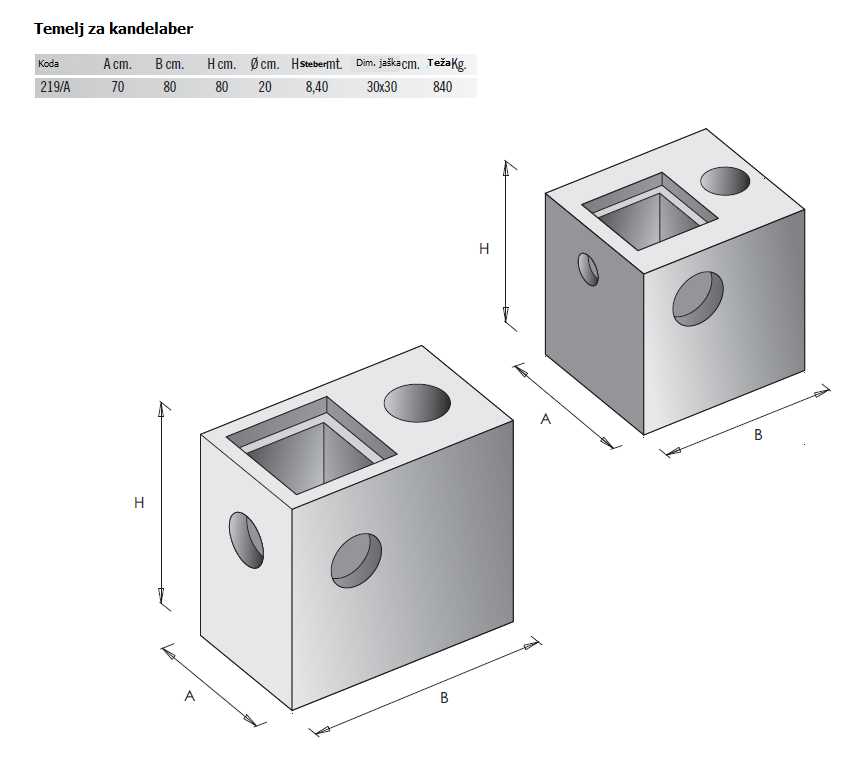 Temelj za kandelaber

| Koda | A cm. | B cm. | H cm. | Ø cm. | H Steber mt. | Dim. jaška cm. | Teža Kg. |
|---|---|---|---|---|---|---|---|
| 219/A | 70 | 80 | 80 | 20 | 8,40 | 30x30 | 840 |

H
A
B

H
A
B